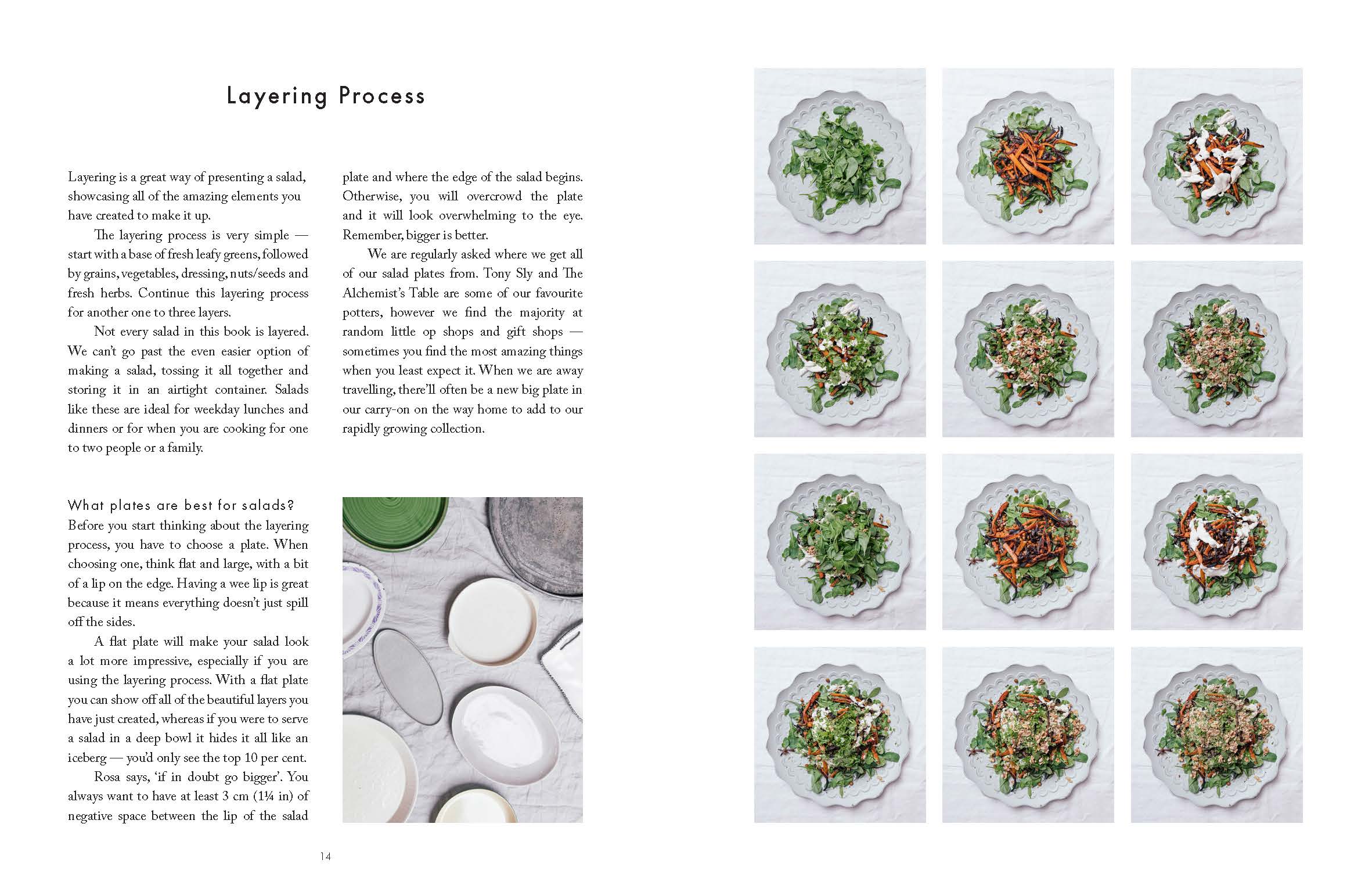 Layering Process

Layering is a great way of presenting a salad, showcasing all of the amazing elements you have created to make it up.

The layering process is very simple — start with a base of fresh leafy greens, followed by grains, vegetables, dressing, nuts/seeds and fresh herbs. Continue this layering process for another one to three layers.

Not every salad in this book is layered. We can't go past the even easier option of making a salad, tossing it all together and storing it in an airtight container. Salads like these are ideal for weekday lunches and dinners or for when you are cooking for one to two people or a family.

What plates are best for salads?

Before you start thinking about the layering process, you have to choose a plate. When choosing one, think flat and large, with a bit of a lip on the edge. Having a wee lip is great because it means everything doesn't just spill off the sides.

A flat plate will make your salad look a lot more impressive, especially if you are using the layering process. With a flat plate you can show off all of the beautiful layers you have just created, whereas if you were to serve a salad in a deep bowl it hides it all like an iceberg — you'd only see the top 10 per cent.

Rosa says, 'if in doubt go bigger'. You always want to have at least 3 cm (1¼ in) of negative space between the lip of the salad plate and where the edge of the salad begins. Otherwise, you will overcrowd the plate and it will look overwhelming to the eye. Remember, bigger is better.

We are regularly asked where we get all of our salad plates from. Tony Sly and The Alchemist's Table are some of our favourite potters, however we find the majority at random little op shops and gift shops — sometimes you find the most amazing things when you least expect it. When we are away travelling, there'll often be a new big plate in our carry-on on the way home to add to our rapidly growing collection.

14